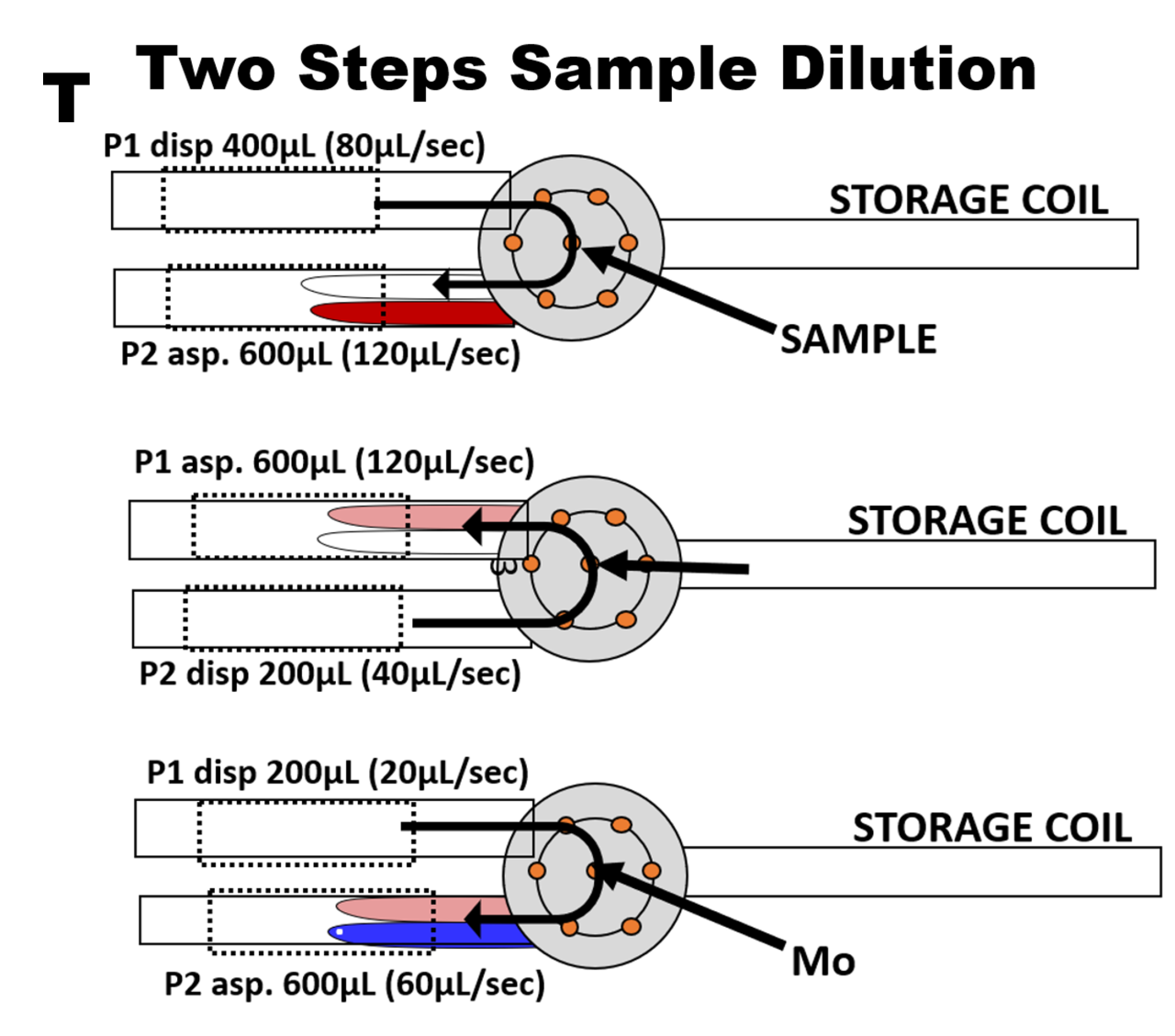 T Two Steps Sample Dilution

P1 disp 400µL (80µL/sec)

STORAGE COIL

SAMPLE

P2 asp. 600µL (120µL/sec)

P1 asp. 600µL (120µL/sec)

STORAGE COIL

3

P2 disp 200µL (40µL/sec)

P1 disp 200µL (20µL/sec)

STORAGE COIL

Mo

P2 asp. 600µL (60µL/sec)